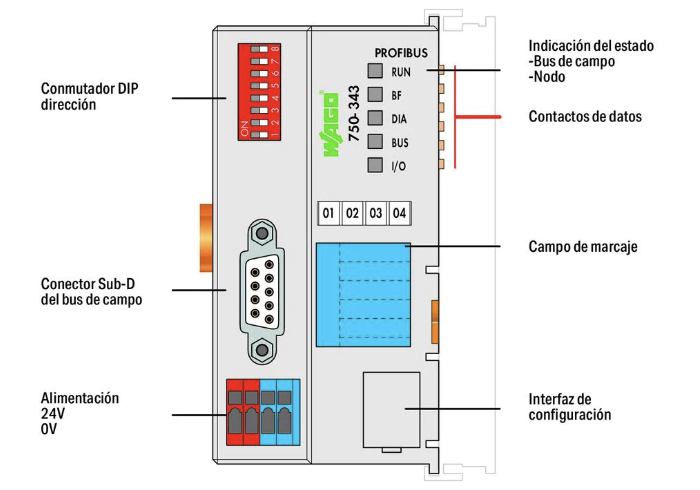 Conmutador DIP
dirección

Conector Sub-D
del bus de campo

Alimentación
24V
0V

ON
1 2 3 4 5 6 7 8

WAGO
750-343

PROFIBUS
RUN
BF
DIA
BUS
I/O

01 02 03 04

Indicación del estado
-Bus de campo
-Nodo

Contactos de datos

Campo de marcaje

Interfaz de
configuración